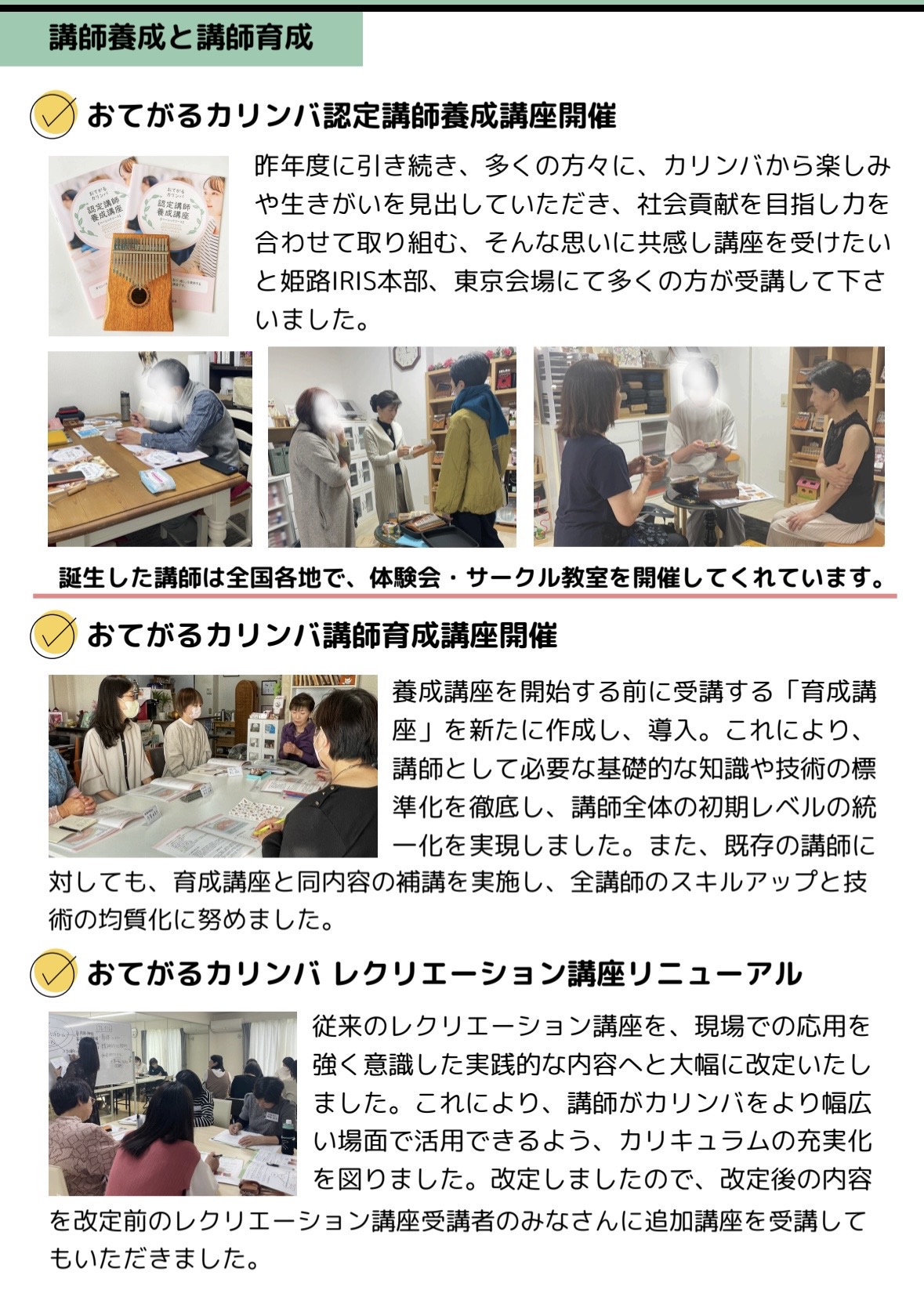 講師養成と講師育成

おてがるカリンバ認定講師養成講座開催

おてがる カリンバ 認定講師 養成講座

おてがる カリンバ 認定講師 養成講座

昨年度に引き続き、多くの方々に、カリンバから楽しみや生きがいを見出していただき、社会貢献を目指し力を合わせて取り組む、そんな思いに共感し講座を受けたいと姫路IRIS本部、東京会場にて多くの方が受講して下さいました。

誕生した講師は全国各地で、体験会・サークル教室を開催してくれています。

おてがるカリンバ講師育成講座開催

養成講座を開始する前に受講する「育成講座」を新たに作成し、導入。これにより、講師として必要な基礎的な知識や技術の標準化を徹底し、講師全体の初期レベルの統一化を実現しました。また、既存の講師に対しても、育成講座と同内容の補講を実施し、全講師のスキルアップと技術の均質化に努めました。

おてがるカリンバ レクリエーション講座リニューアル

従来のレクリエーション講座を、現場での応用を強く意識した実践的な内容へと大幅に改定いたしました。これにより、講師がカリンバをより幅広い場面で活用できるよう、カリキュラムの充実化を図りました。改定しましたので、改定後の内容を改定前のレクリエーション講座受講者のみなさんに追加講座を受講してもいただきました。